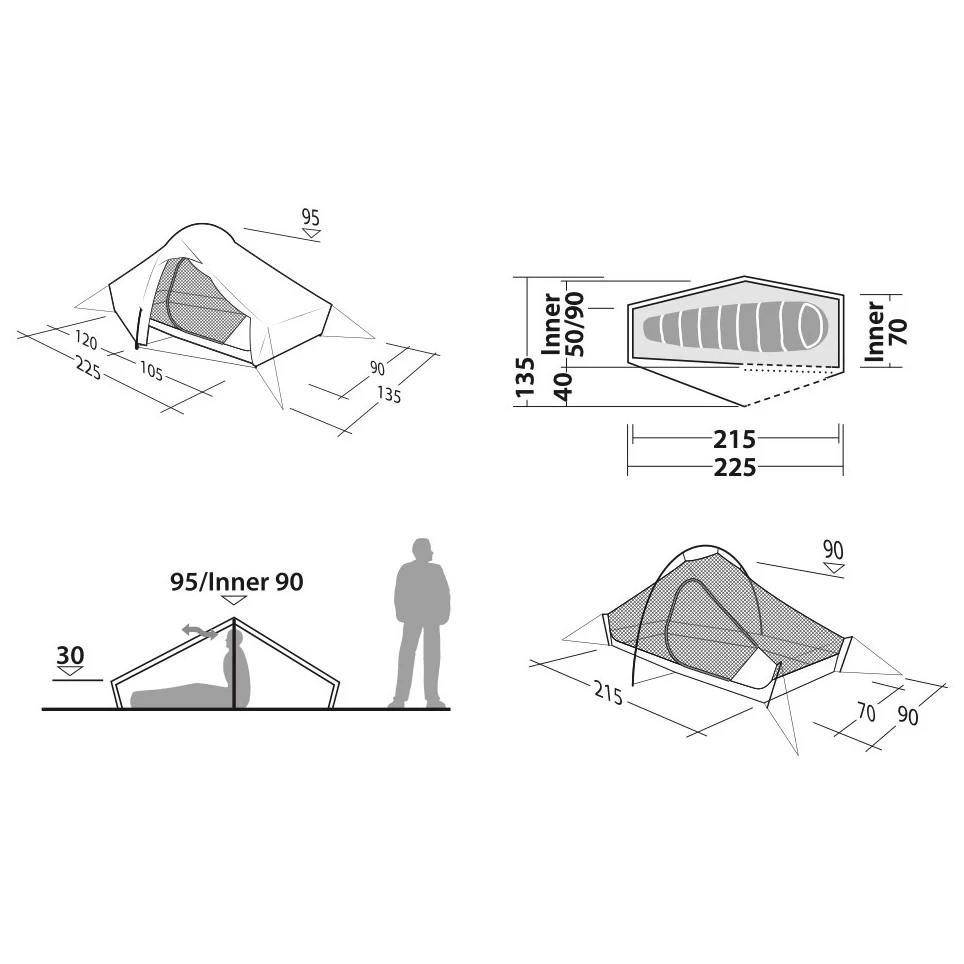 95

120
225
105
90
135

135
Inner 50/90
40
Inner 70
215
225

95/Inner 90
30

90

215
70
90