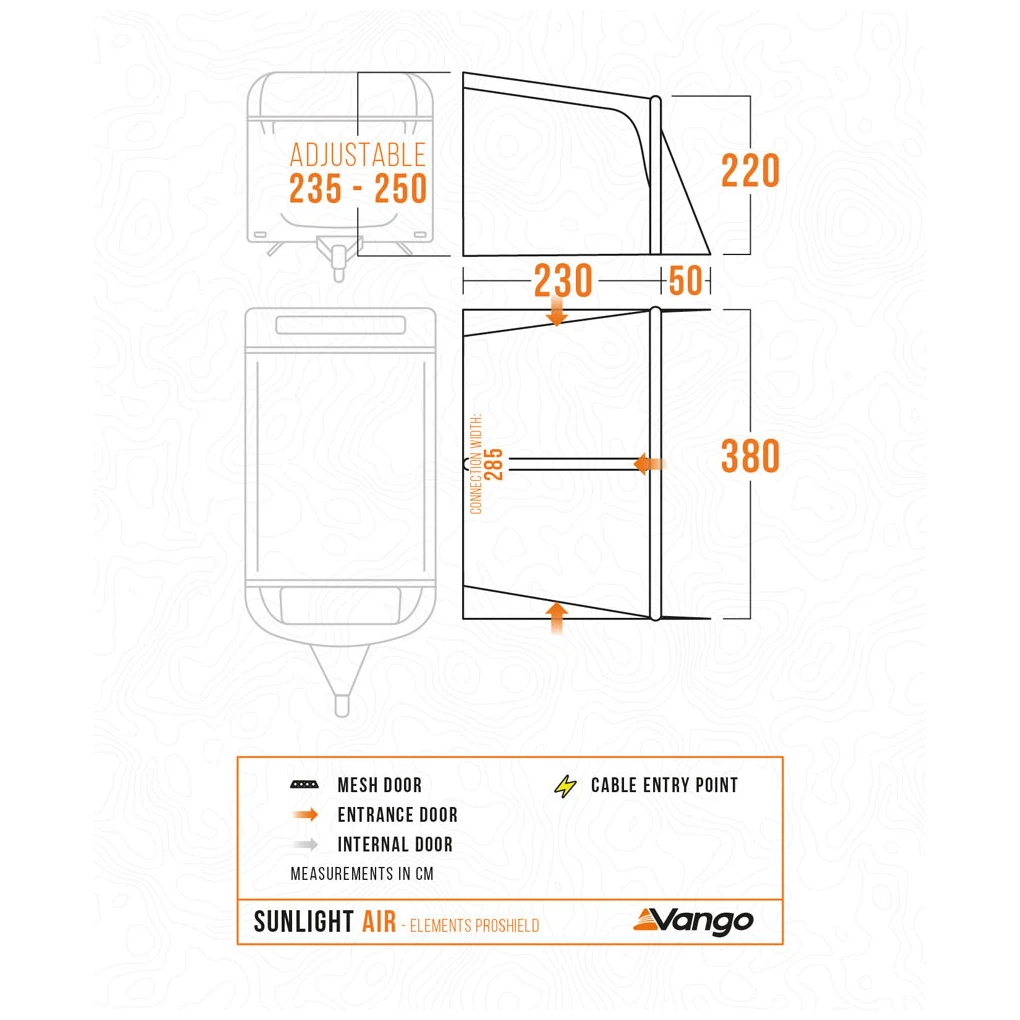 ADJUSTABLE
235 - 250

220

230 50

CONNECTION WIDTH:
285

380

MESH DOOR
ENTRANCE DOOR
INTERNAL DOOR
CABLE ENTRY POINT
MEASUREMENTS IN CM

SUNLIGHT AIR - ELEMENTS PROSHIELD
Vango