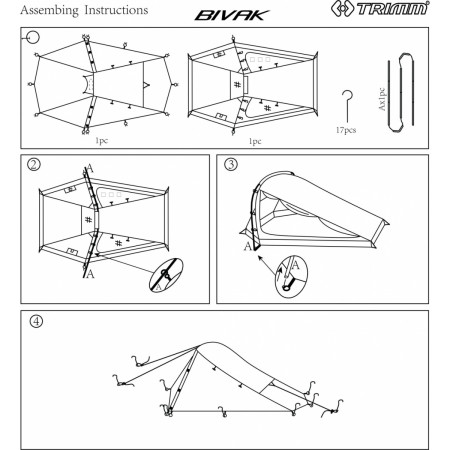 Assembing Instructions

BIVAK

TRIMM

1pc

1pc

17pcs

Ax1pc

②

A

A

A

③

A

A

④